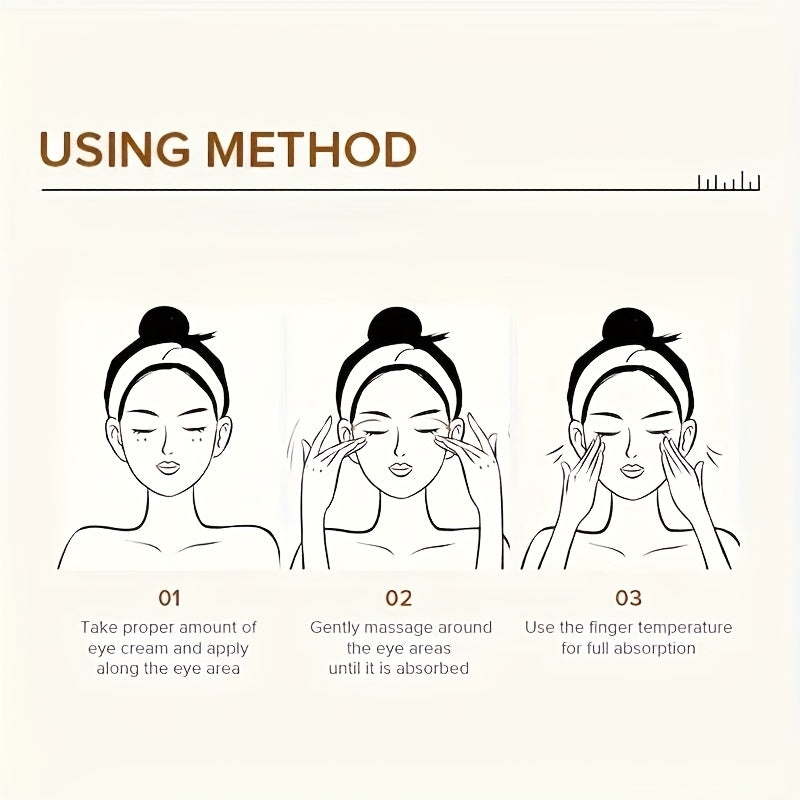 USING METHOD

01
Take proper amount of eye cream and apply along the eye area

02
Gently massage around the eye areas until it is absorbed

03
Use the finger temperature for full absorption