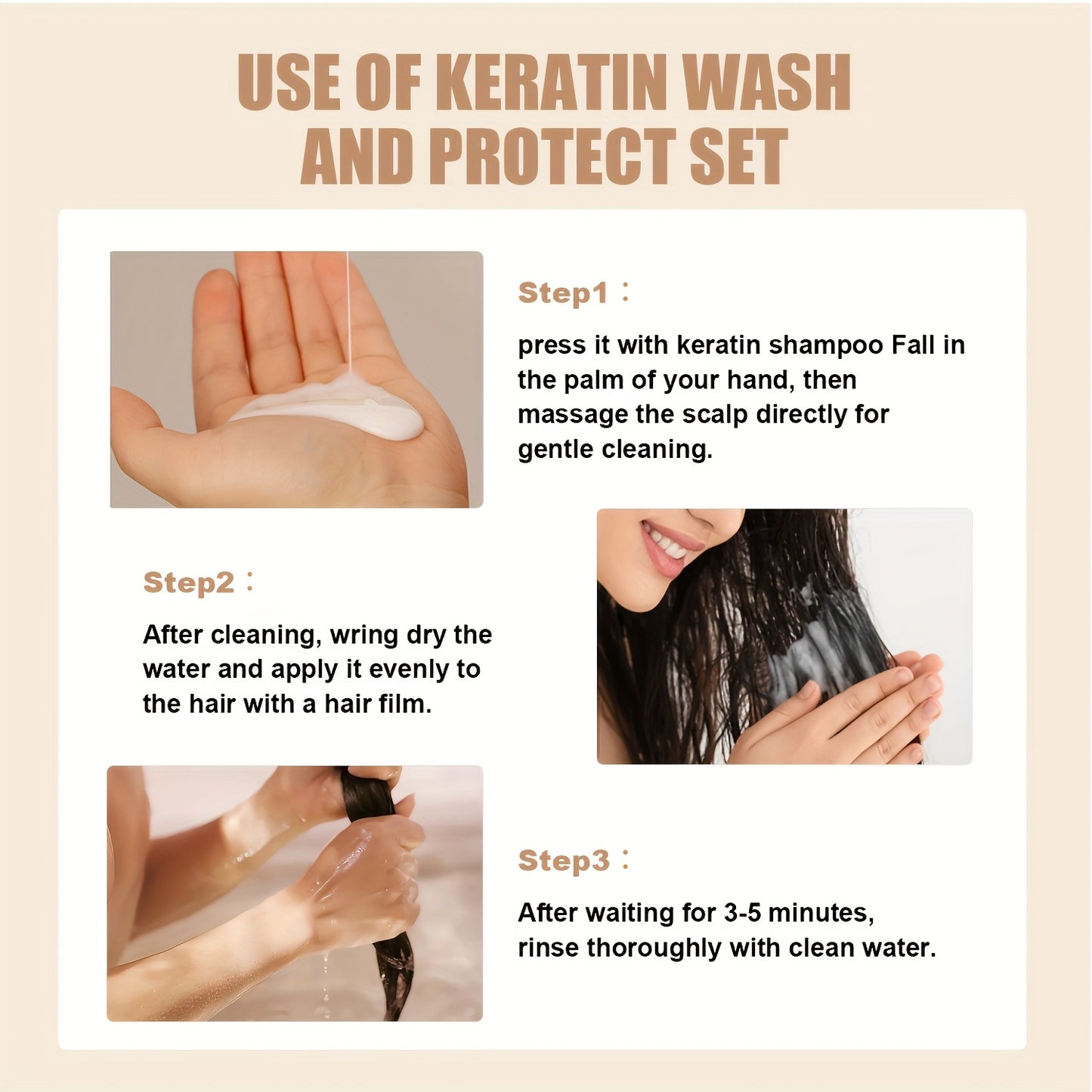 USE OF KERATIN WASH AND PROTECT SET

Step1：

press it with keratin shampoo Fall in the palm of your hand, then massage the scalp directly for gentle cleaning.

Step2：

After cleaning, wring dry the water and apply it evenly to the hair with a hair film.

Step3：

After waiting for 3-5 minutes, rinse thoroughly with clean water.