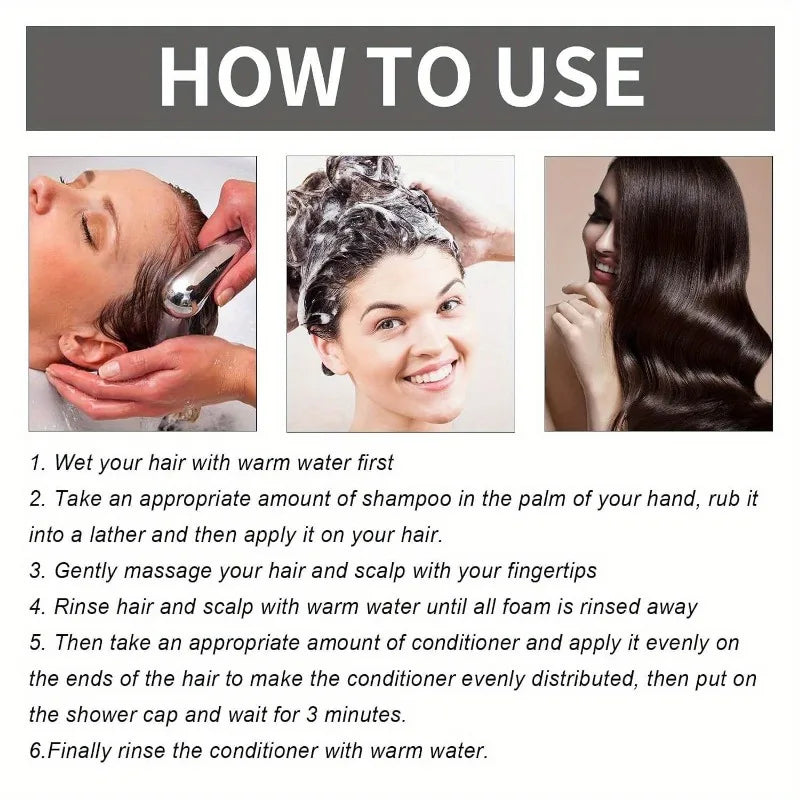 HOW TO USE

1. Wet your hair with warm water first

2. Take an appropriate amount of shampoo in the palm of your hand, rub it into a lather and then apply it on your hair.

3. Gently massage your hair and scalp with your fingertips

4. Rinse hair and scalp with warm water until all foam is rinsed away

5. Then take an appropriate amount of conditioner and apply it evenly on the ends of the hair to make the conditioner evenly distributed, then put on the shower cap and wait for 3 minutes.

6.Finally rinse the conditioner with warm water.