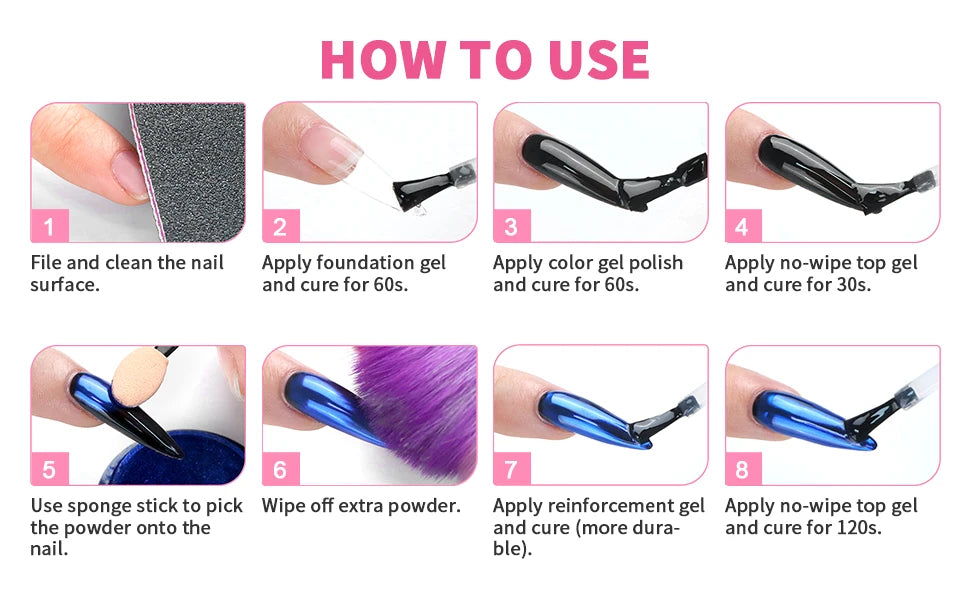 HOW TO USE

1
File and clean the nail surface.

2
Apply foundation gel and cure for 60s.

3
Apply color gel polish and cure for 60s.

4
Apply no-wipe top gel and cure for 30s.

5
Use sponge stick to pick the powder onto the nail.

6
Wipe off extra powder.

7
Apply reinforcement gel and cure (more durable).

8
Apply no-wipe top gel and cure for 120s.