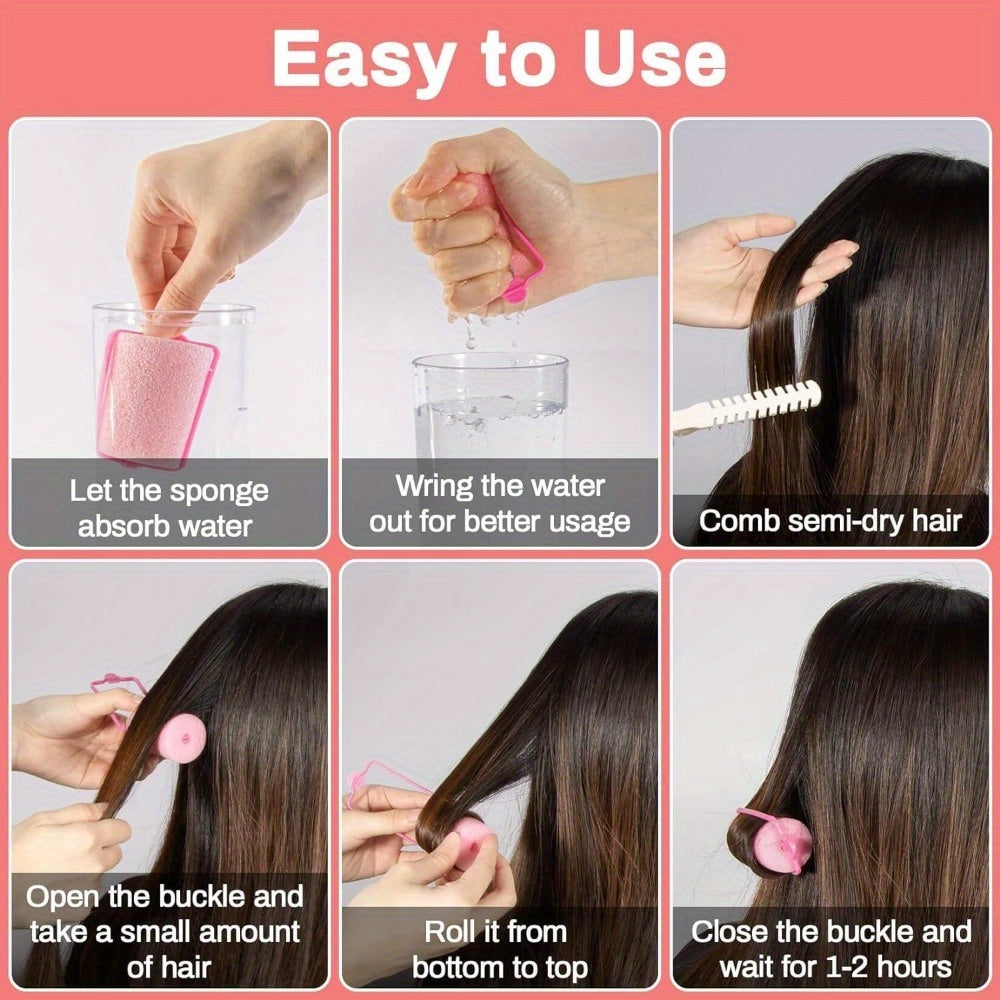 Easy to Use

Let the sponge absorb water

Wring the water out for better usage

Comb semi-dry hair

Open the buckle and take a small amount of hair

Roll it from bottom to top

Close the buckle and wait for 1-2 hours