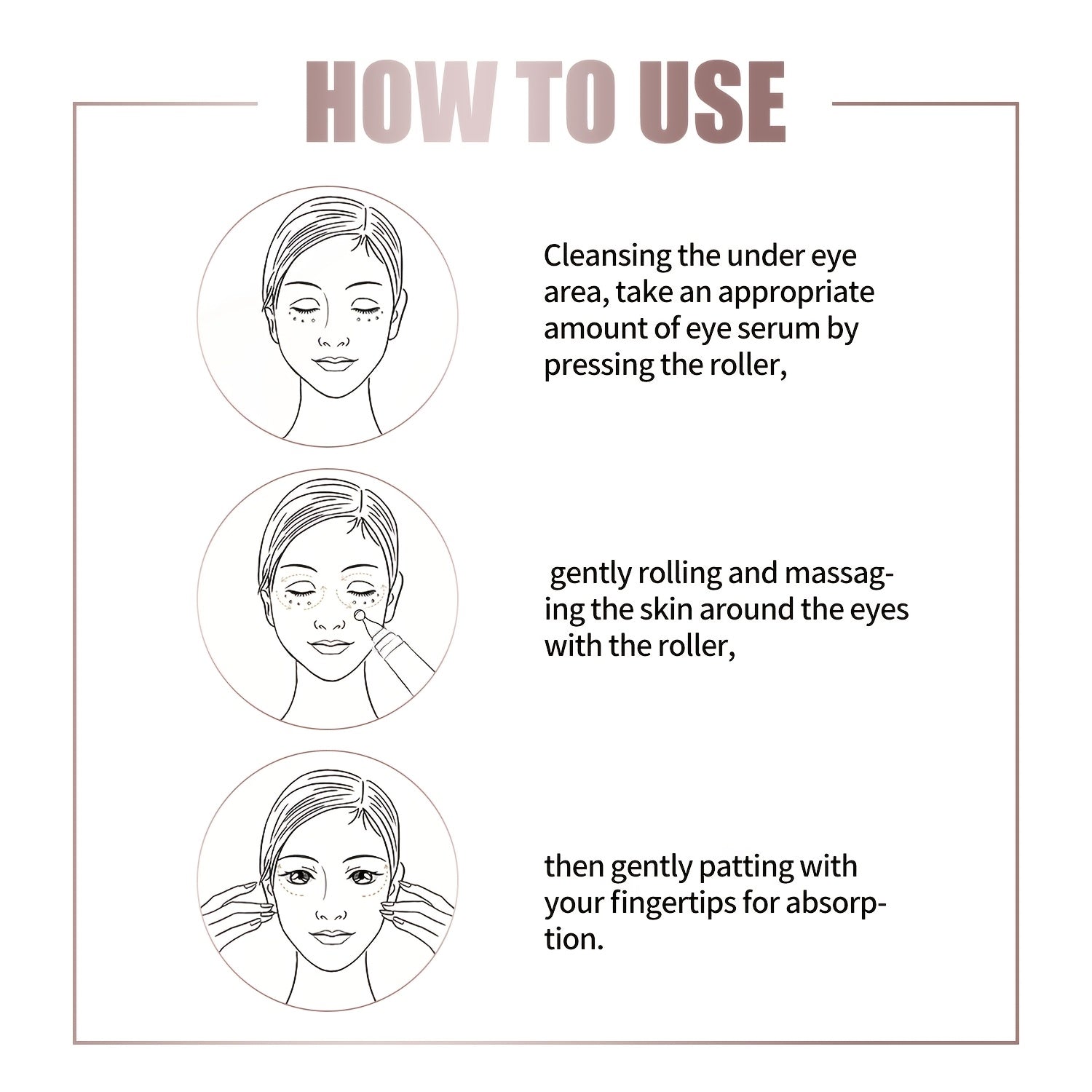 HOW TO USE

Cleansing the under eye area, take an appropriate amount of eye serum by pressing the roller,

gently rolling and massaging the skin around the eyes with the roller,

then gently patting with your fingertips for absorption.