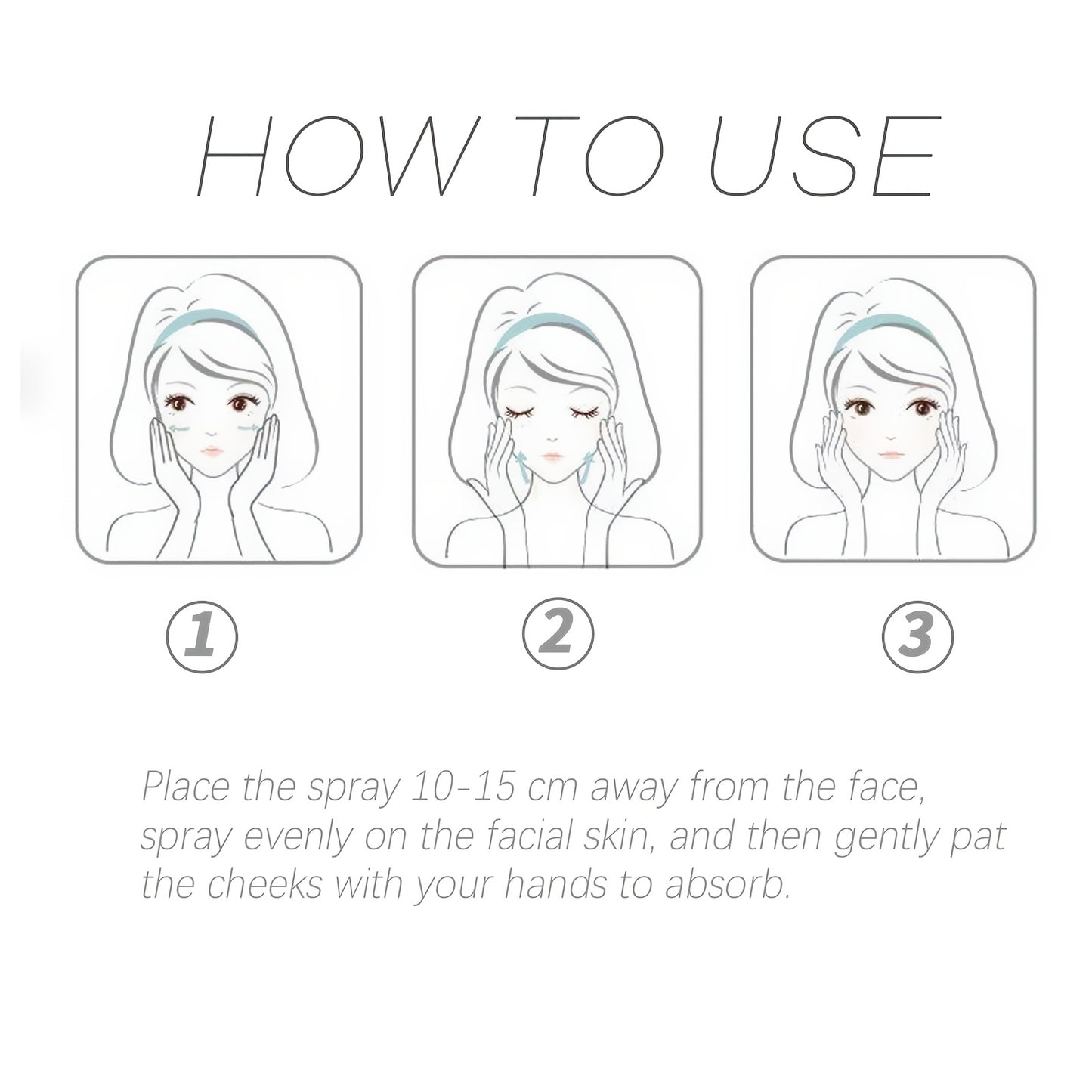 HOW TO USE

①

②

③

Place the spray 10-15 cm away from the face, spray evenly on the facial skin, and then gently pat the cheeks with your hands to absorb.