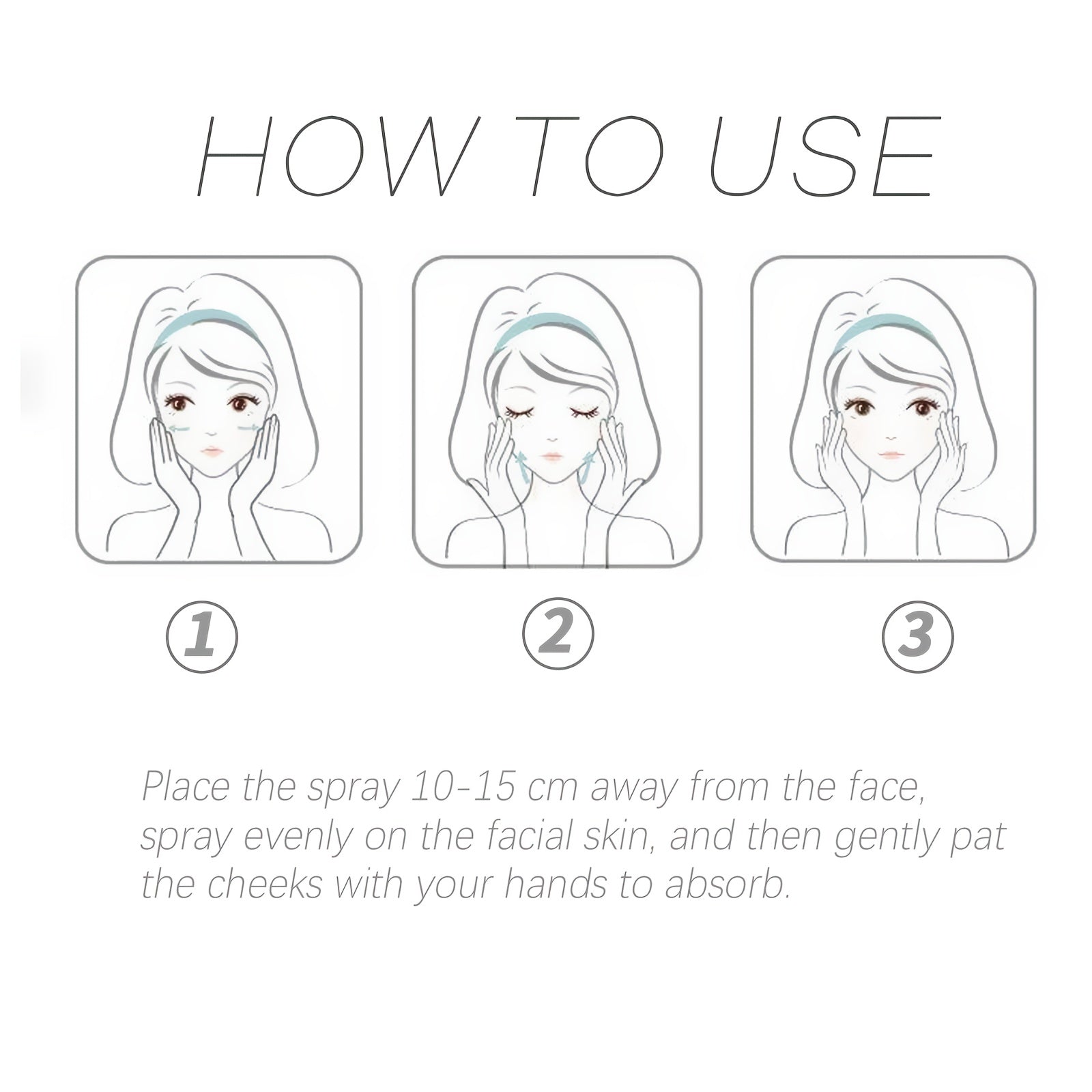 HOW TO USE

①

②

③

Place the spray 10-15 cm away from the face, spray evenly on the facial skin, and then gently pat the cheeks with your hands to absorb.