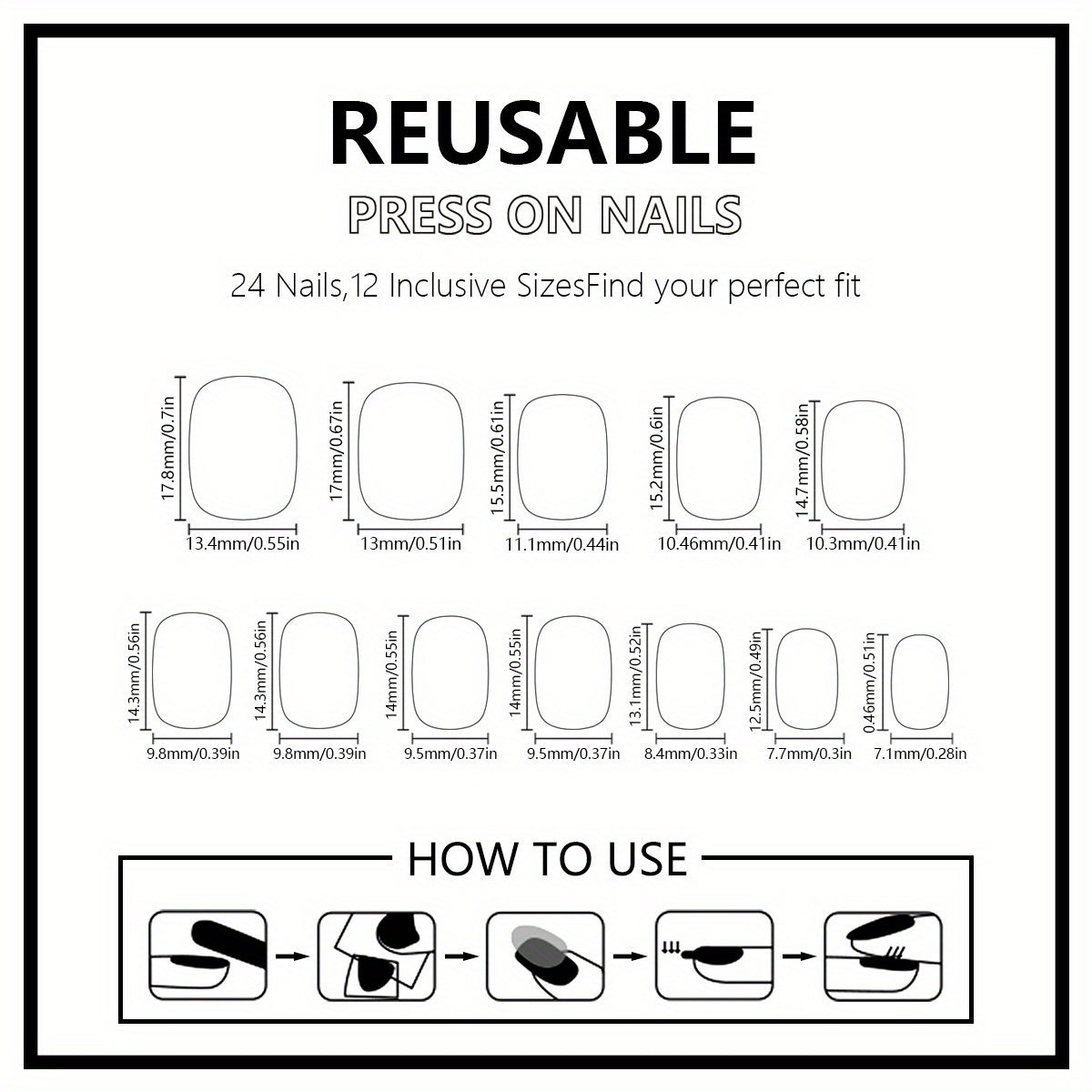 REUSABLE

PRESS ON NAILS

24 Nails,12 Inclusive SizesFind your perfect fit

17.8mm/0.7in
13.4mm/0.55in
17mm/0.67in
13mm/0.51in
15.5mm/0.61in
11.1mm/0.44in
15.2mm/0.6in
10.46mm/0.41in
14.7mm/0.58in
10.3mm/0.41in

14.3mm/0.56in
9.8mm/0.39in
14.3mm/0.56in
9.8mm/0.39in
14mm/0.55in
9.5mm/0.37in
14mm/0.55in
9.5mm/0.37in
13.1mm/0.52in
8.4mm/0.33in
12.5mm/0.49in
7.7mm/0.3in
0.46mm/0.51in
7.1mm/0.28in

HOW TO USE