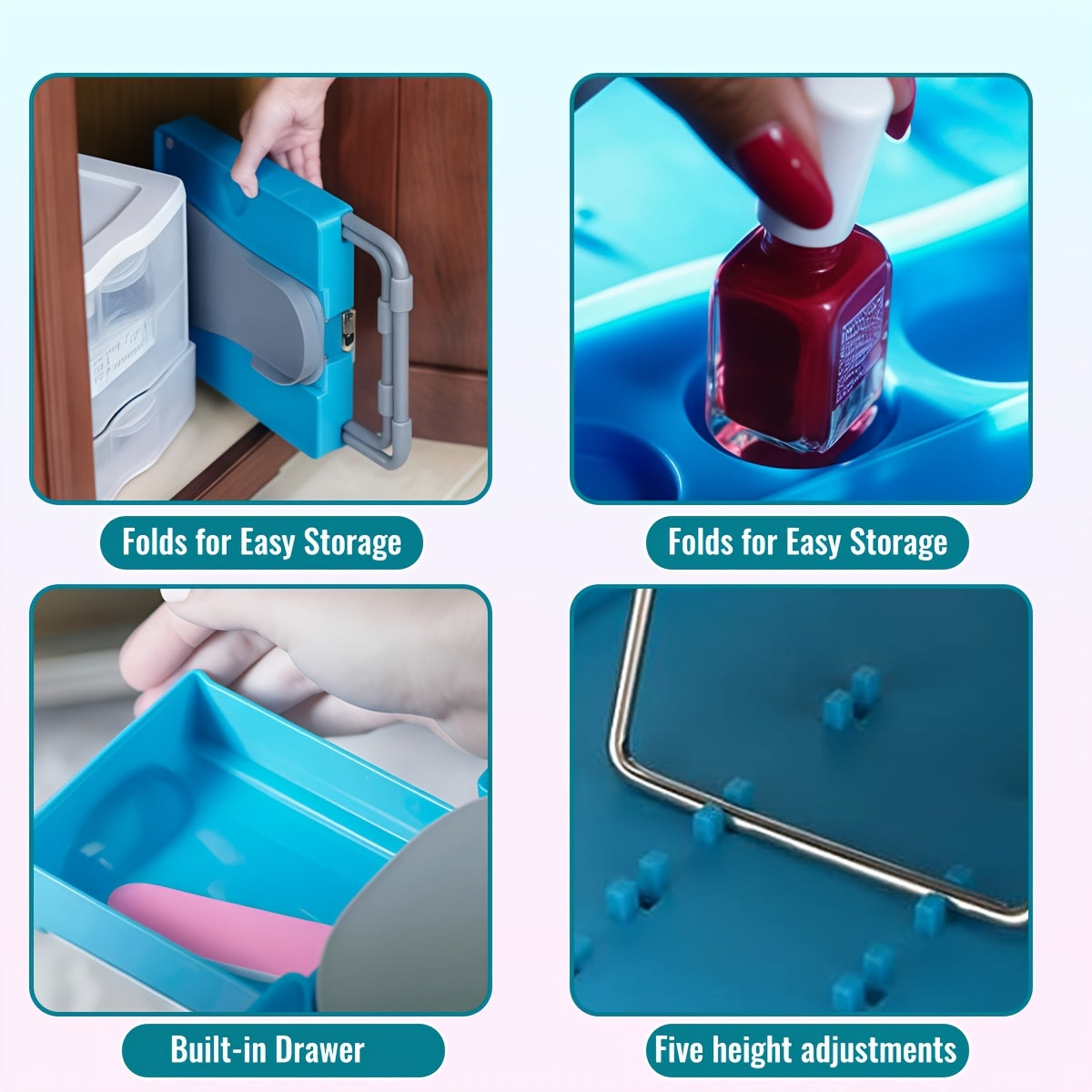 Folds for Easy Storage

Folds for Easy Storage

Built-in Drawer

Five height adjustments