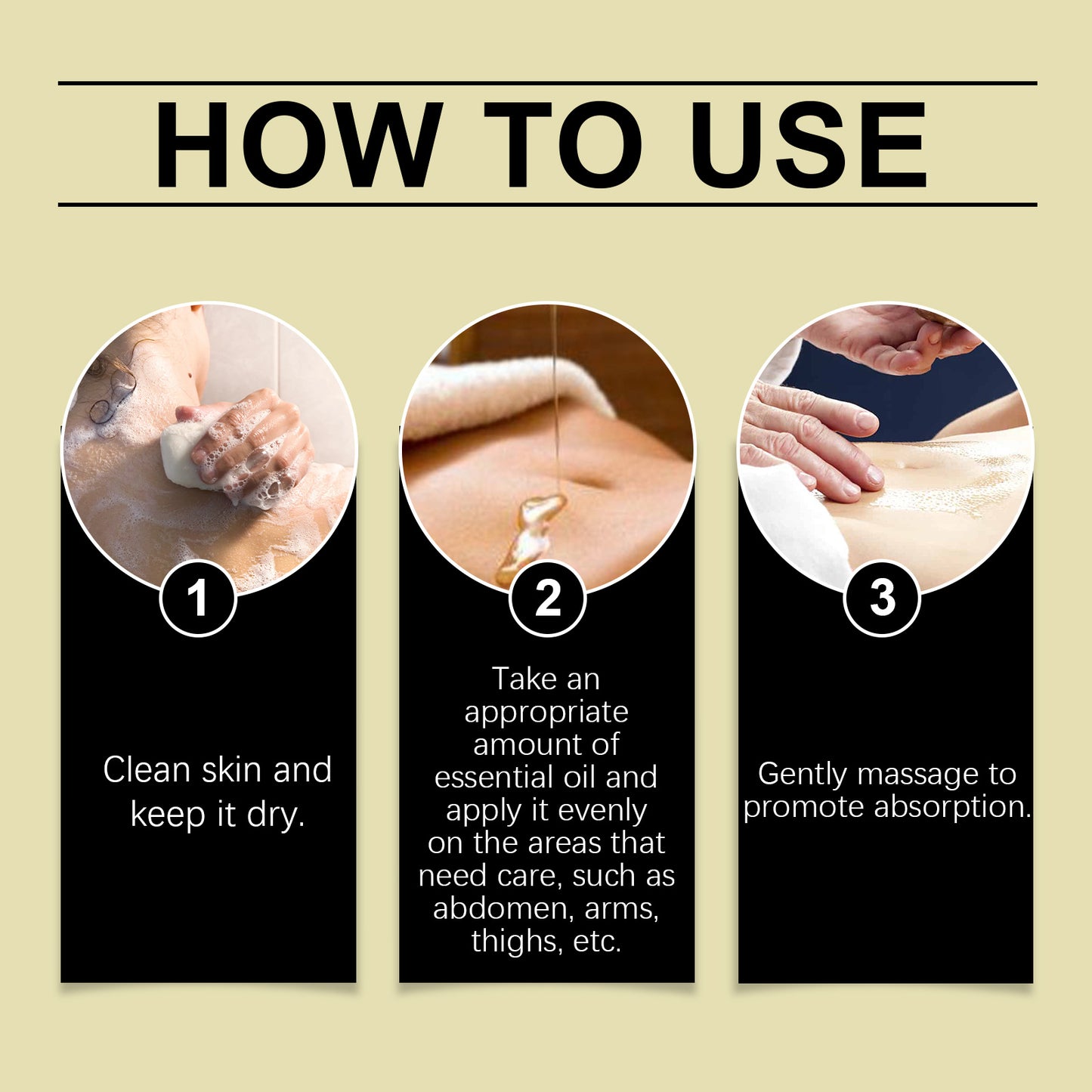 HOW TO USE

1

Clean skin and keep it dry.

2

Take an appropriate amount of essential oil and apply it evenly on the areas that need care, such as abdomen, arms, thighs, etc.

3

Gently massage to promote absorption.