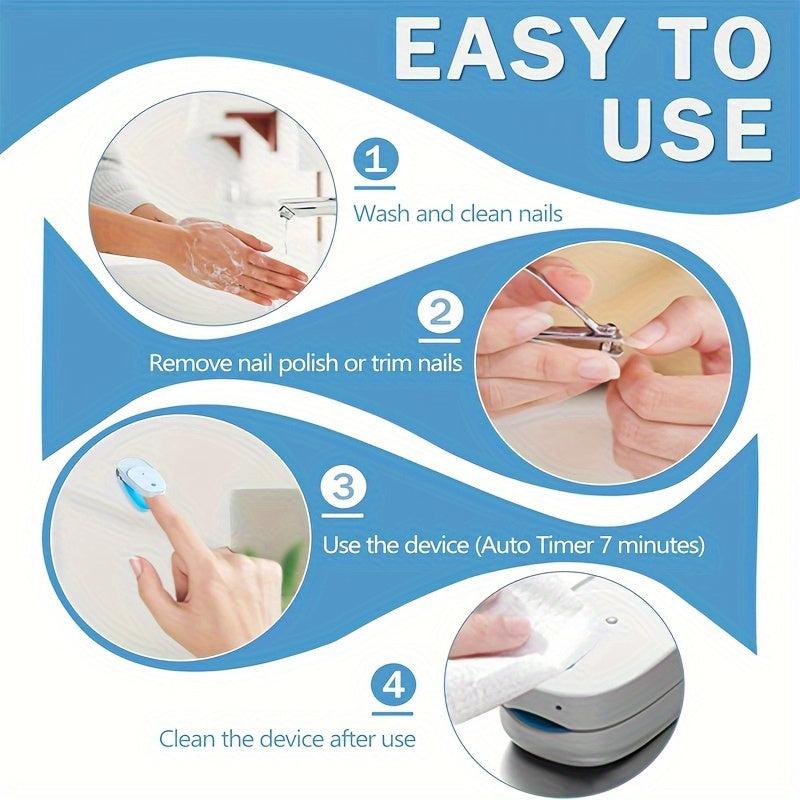 EASY TO USE

1
Wash and clean nails

2
Remove nail polish or trim nails

3
Use the device (Auto Timer 7 minutes)

4
Clean the device after use