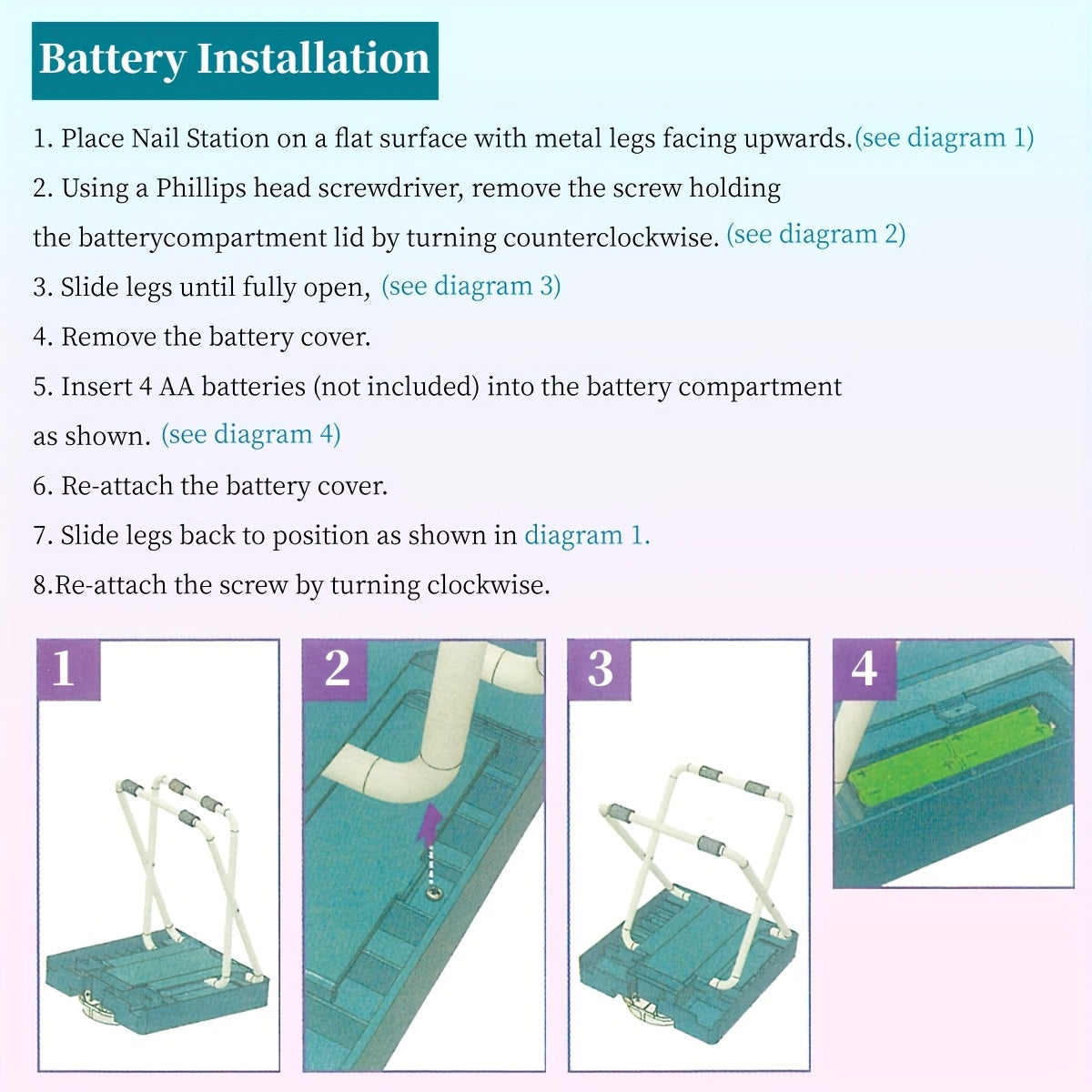 Battery Installation

1. Place Nail Station on a flat surface with metal legs facing upwards.(see diagram 1)

2. Using a Phillips head screwdriver, remove the screw holding the batterycompartment lid by turning counterclockwise. (see diagram 2)

3. Slide legs until fully open, (see diagram 3)

4. Remove the battery cover.

5. Insert 4 AA batteries (not included) into the battery compartment as shown. (see diagram 4)

6. Re-attach the battery cover.

7. Slide legs back to position as shown in diagram 1.

8.Re-attach the screw by turning clockwise.

1

2

3

4