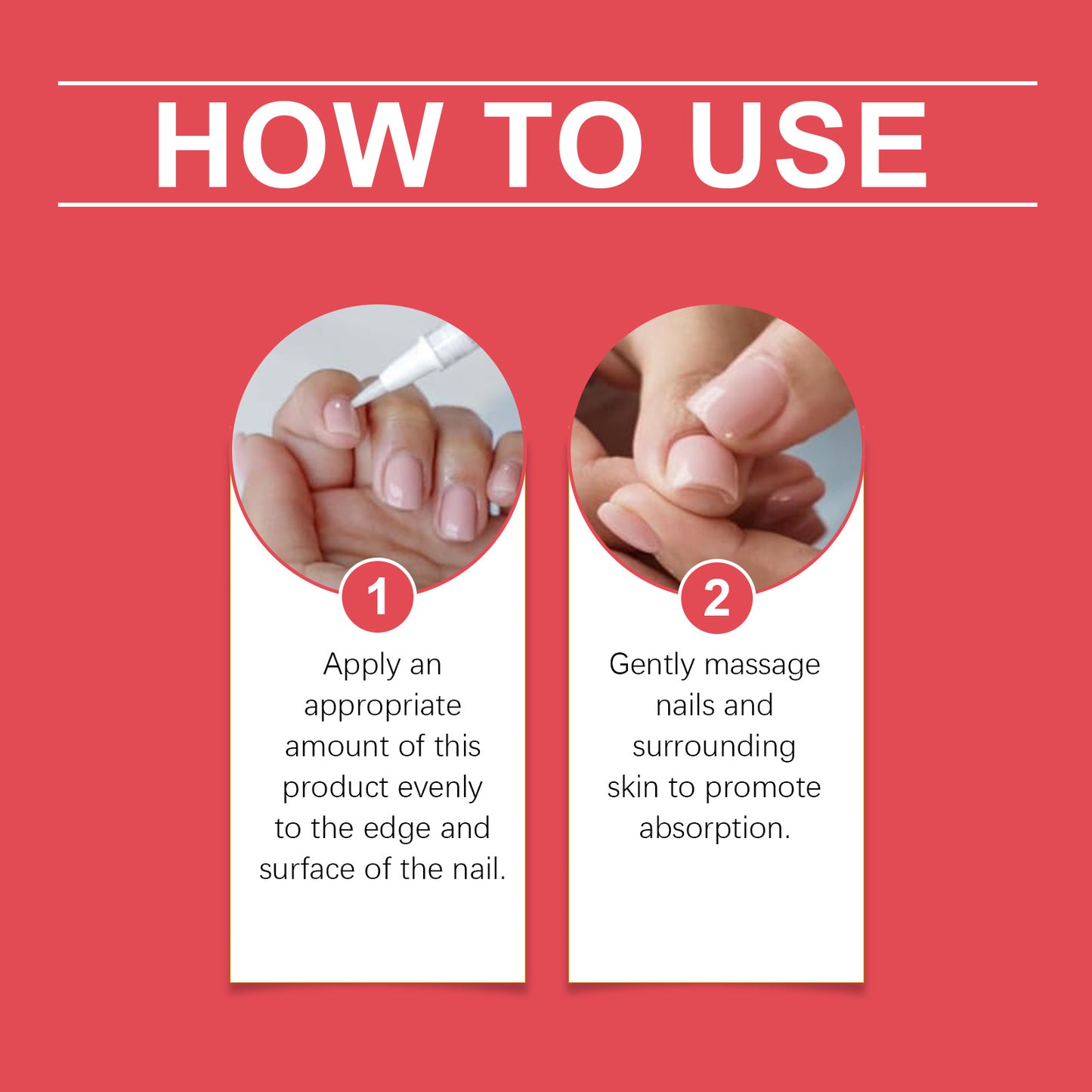 HOW TO USE

1

Apply an appropriate amount of this product evenly to the edge and surface of the nail.

2

Gently massage nails and surrounding skin to promote absorption.