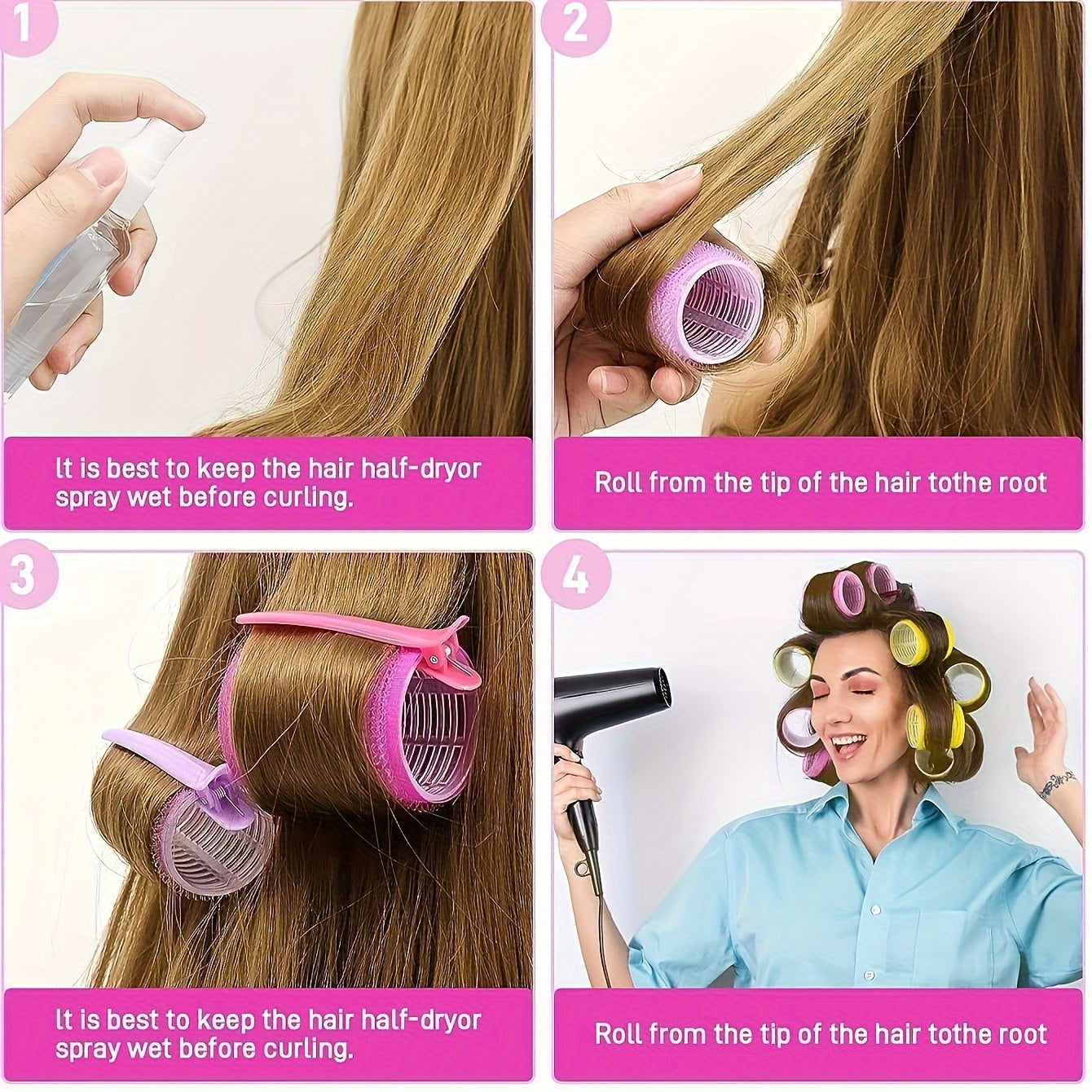 1

It is best to keep the hair half-dryor spray wet before curling.

2

Roll from the tip of the hair tothe root

3

It is best to keep the hair half-dryor spray wet before curling.

4

Roll from the tip of the hair tothe root