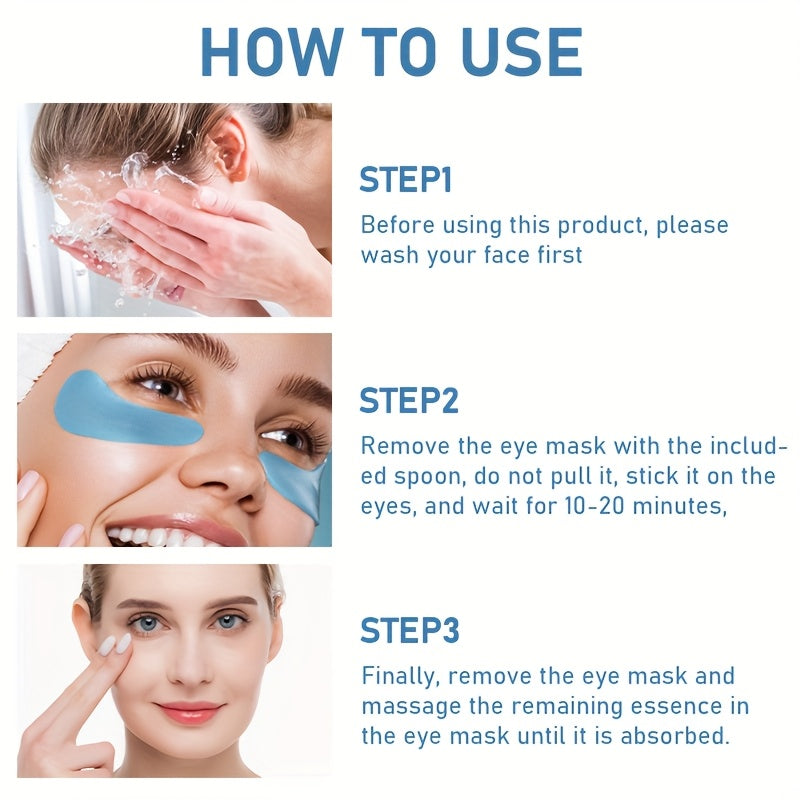 HOW TO USE

STEP1
Before using this product, please wash your face first

STEP2
Remove the eye mask with the included spoon, do not pull it, stick it on the eyes, and wait for 10-20 minutes,

STEP3
Finally, remove the eye mask and massage the remaining essence in the eye mask until it is absorbed.