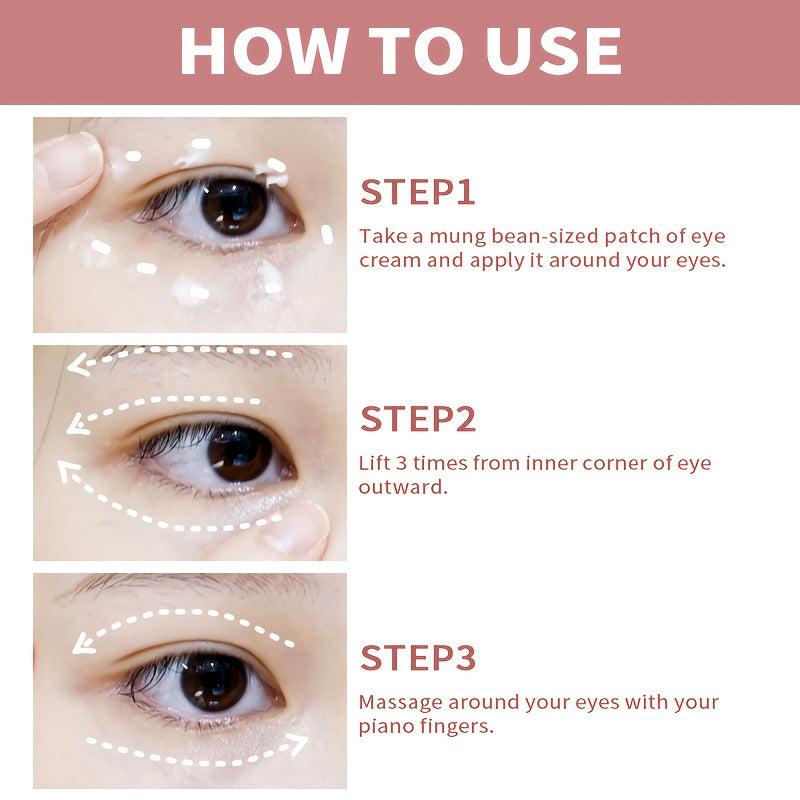 HOW TO USE

STEP1

Take a mung bean-sized patch of eye cream and apply it around your eyes.

STEP2

Lift 3 times from inner corner of eye outward.

STEP3

Massage around your eyes with your piano fingers.