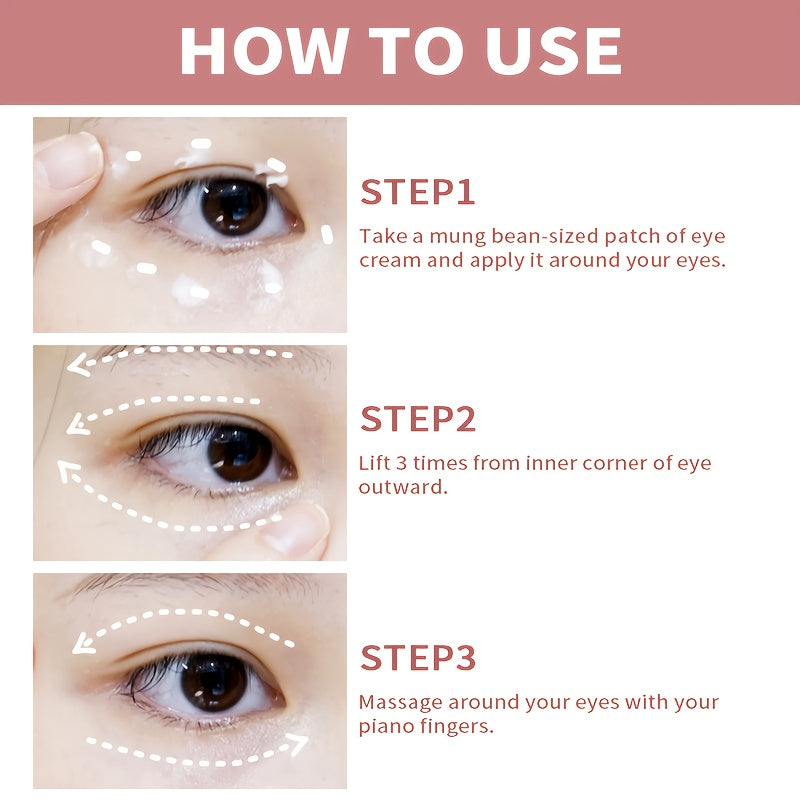 HOW TO USE

STEP1

Take a mung bean-sized patch of eye cream and apply it around your eyes.

STEP2

Lift 3 times from inner corner of eye outward.

STEP3

Massage around your eyes with your piano fingers.