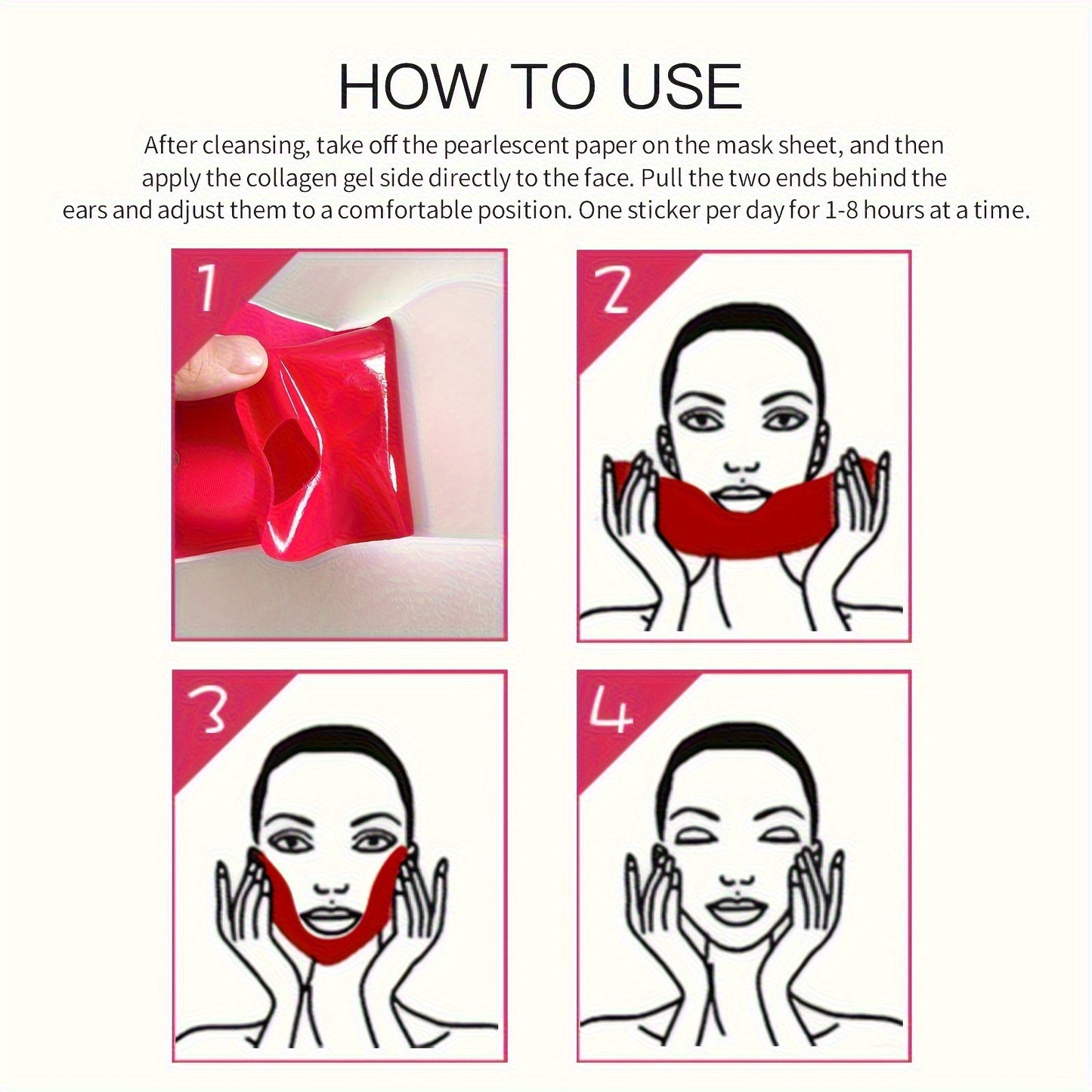 HOW TO USE

After cleansing, take off the pearlescent paper on the mask sheet, and then apply the collagen gel side directly to the face. Pull the two ends behind the ears and adjust them to a comfortable position. One sticker per day for 1-8 hours at a time.

1

2

3

4