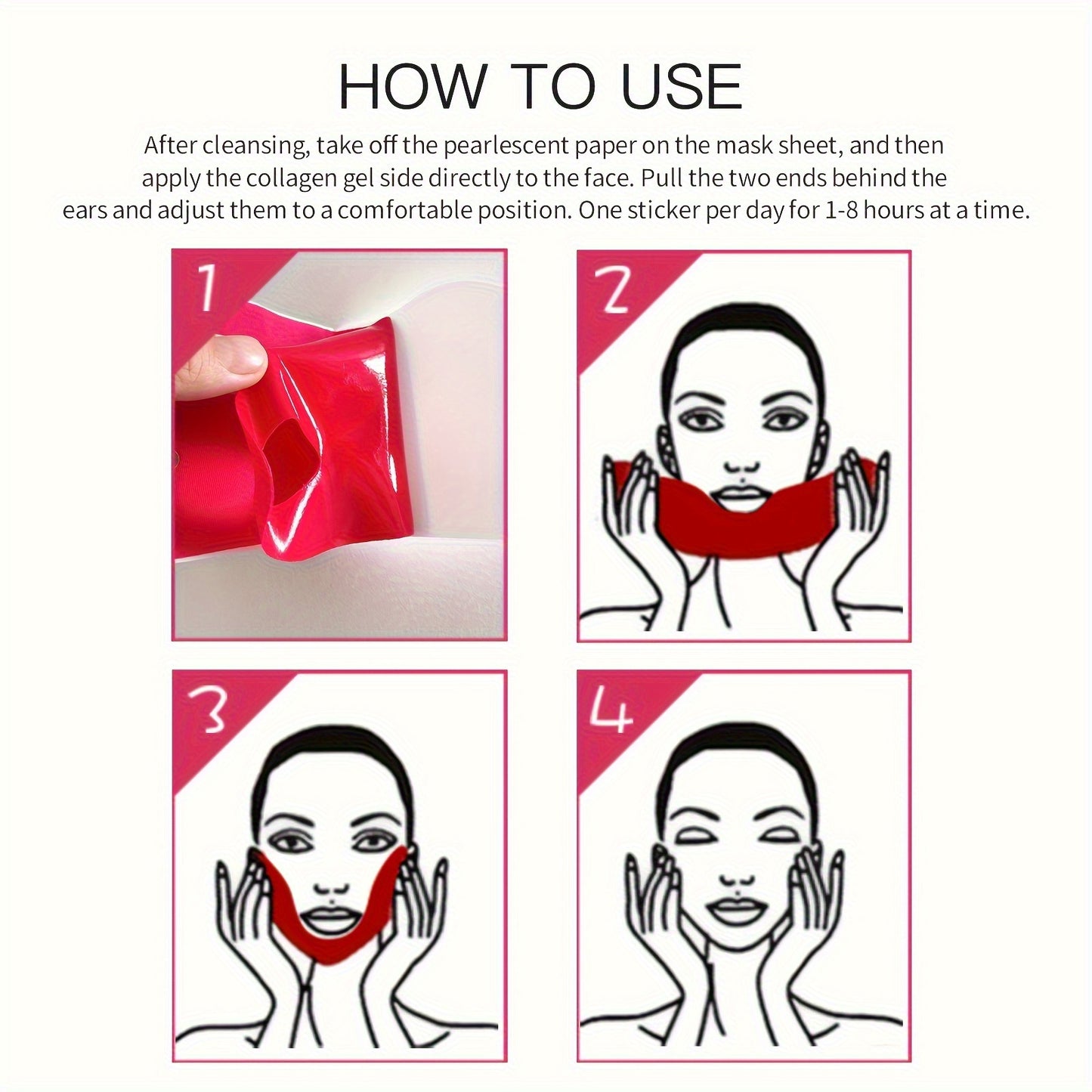 HOW TO USE

After cleansing, take off the pearlescent paper on the mask sheet, and then apply the collagen gel side directly to the face. Pull the two ends behind the ears and adjust them to a comfortable position. One sticker per day for 1-8 hours at a time.

1

2

3

4