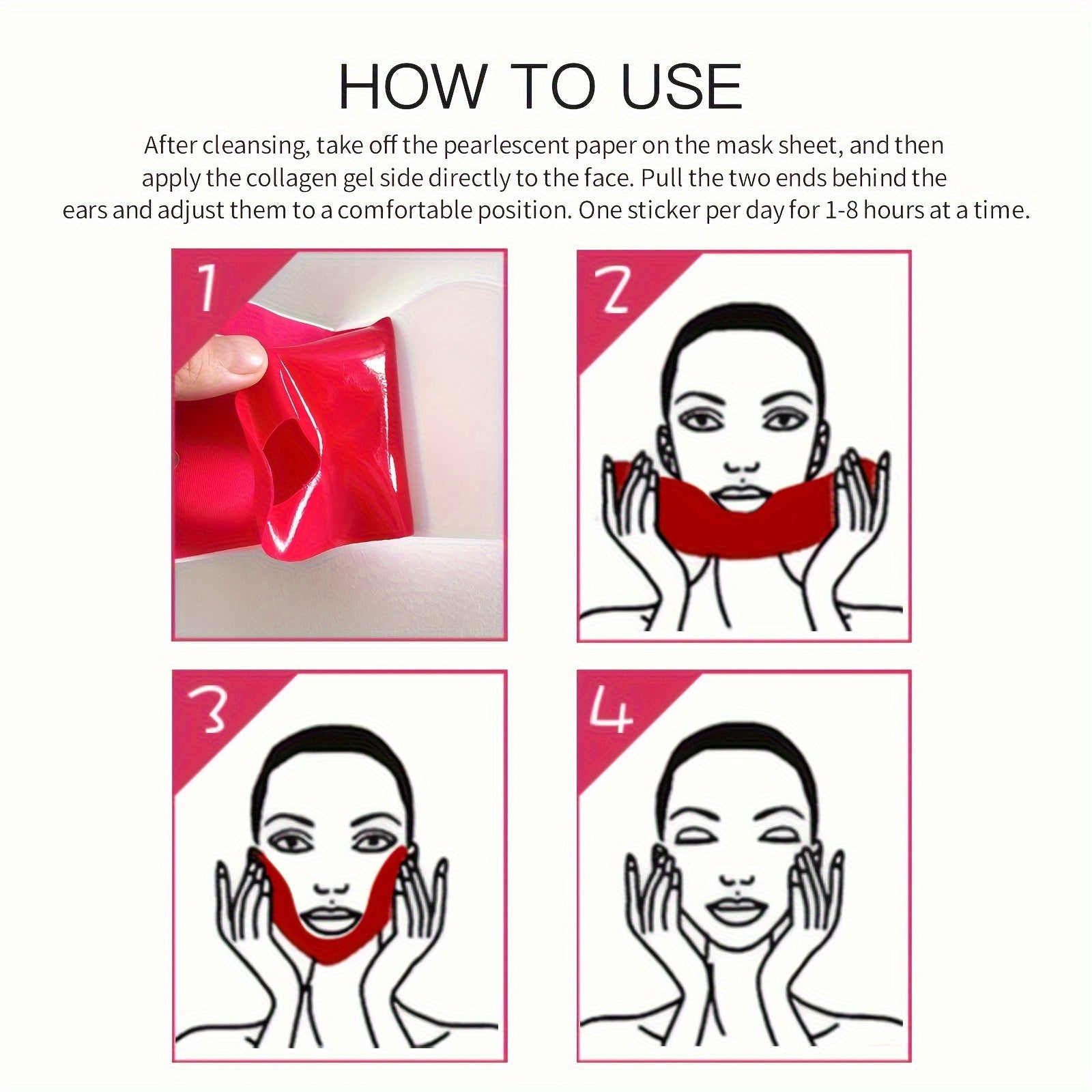 HOW TO USE

After cleansing, take off the pearlescent paper on the mask sheet, and then apply the collagen gel side directly to the face. Pull the two ends behind the ears and adjust them to a comfortable position. One sticker per day for 1-8 hours at a time.

1

2

3

4