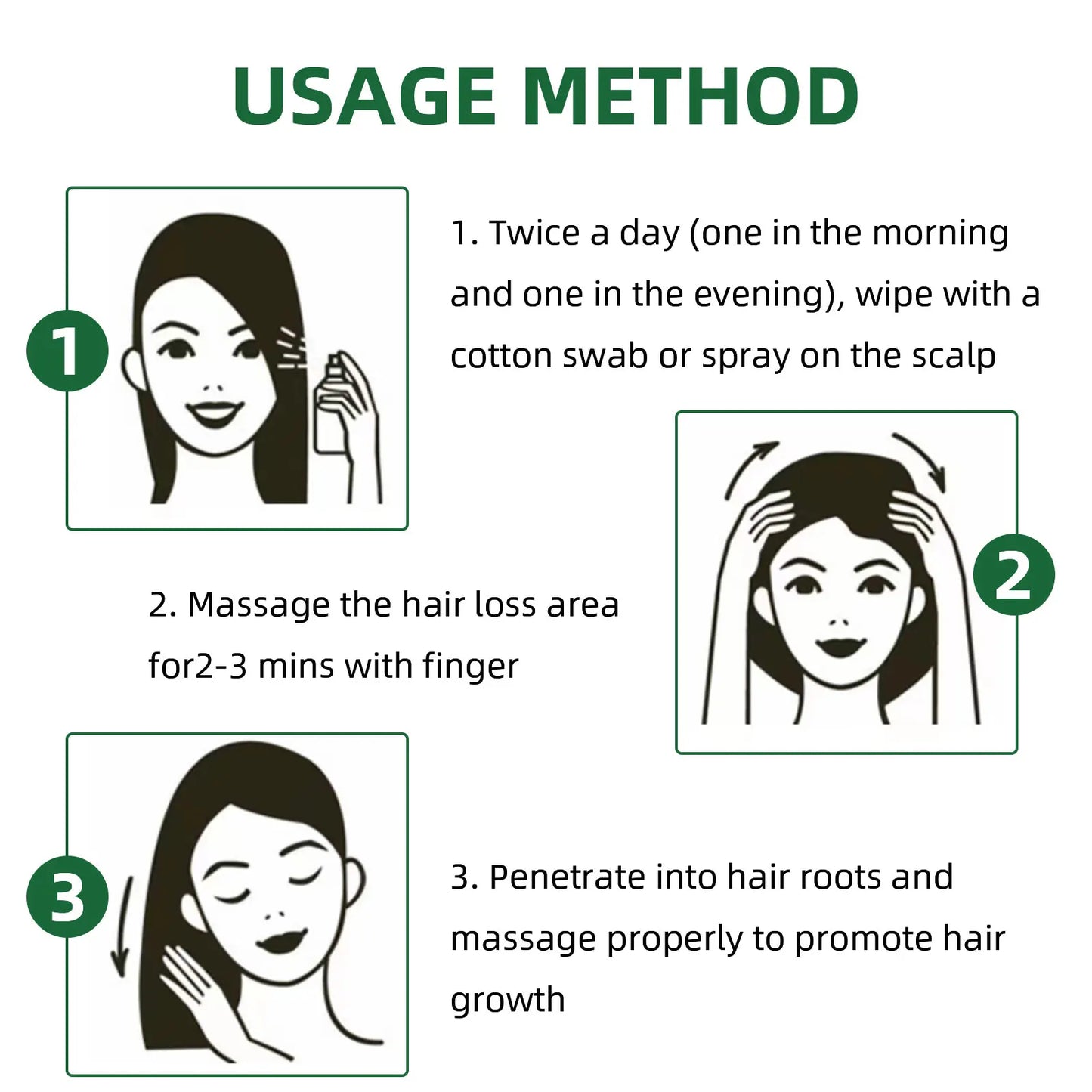 USAGE METHOD

1

1. Twice a day (one in the morning and one in the evening), wipe with a cotton swab or spray on the scalp

2

2. Massage the hair loss area for2-3 mins with finger

3

3. Penetrate into hair roots and massage properly to promote hair growth