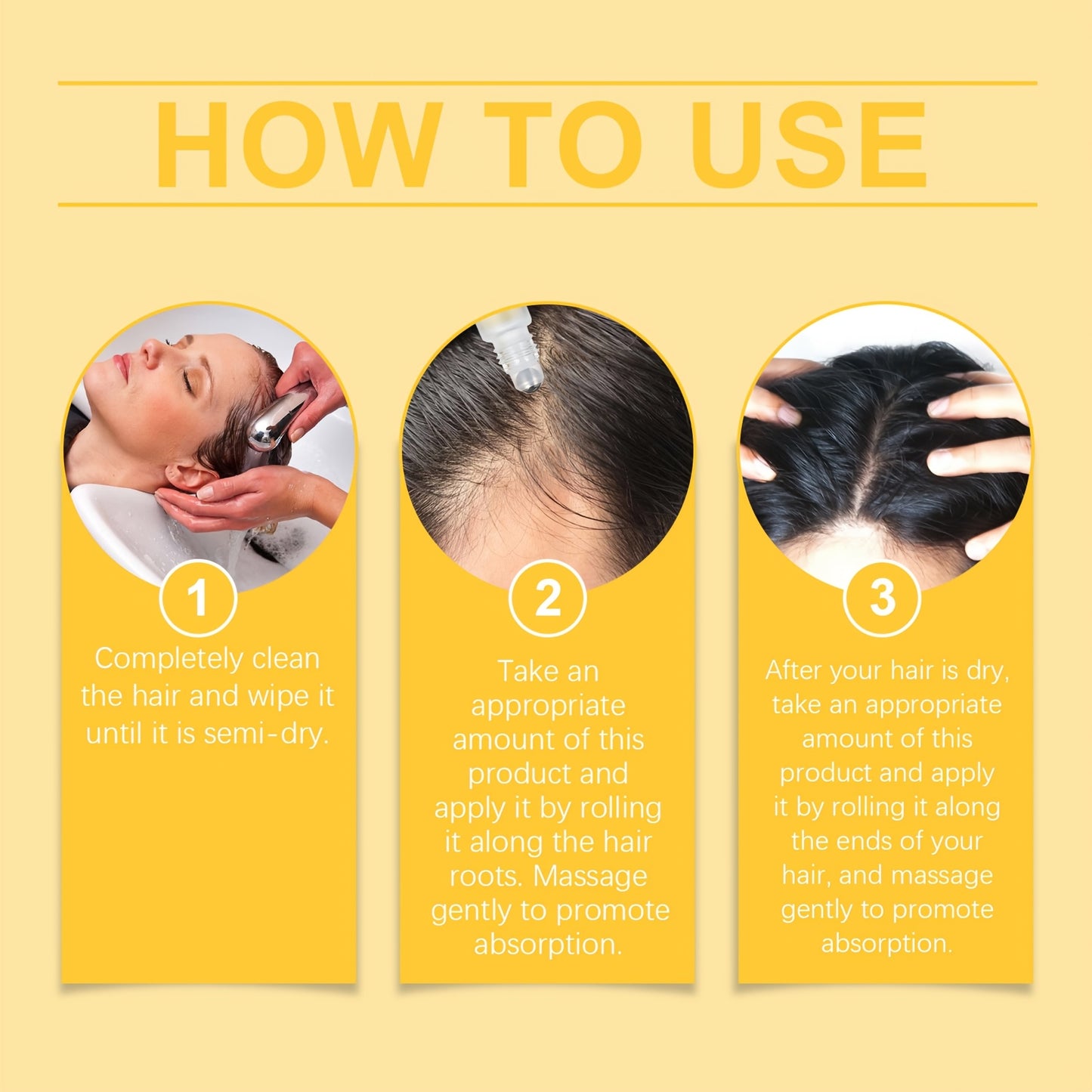 HOW TO USE

1
Completely clean the hair and wipe it until it is semi-dry.

2
Take an appropriate amount of this product and apply it by rolling it along the hair roots. Massage gently to promote absorption.

3
After your hair is dry, take an appropriate amount of this product and apply it by rolling it along the ends of your hair, and massage gently to promote absorption.