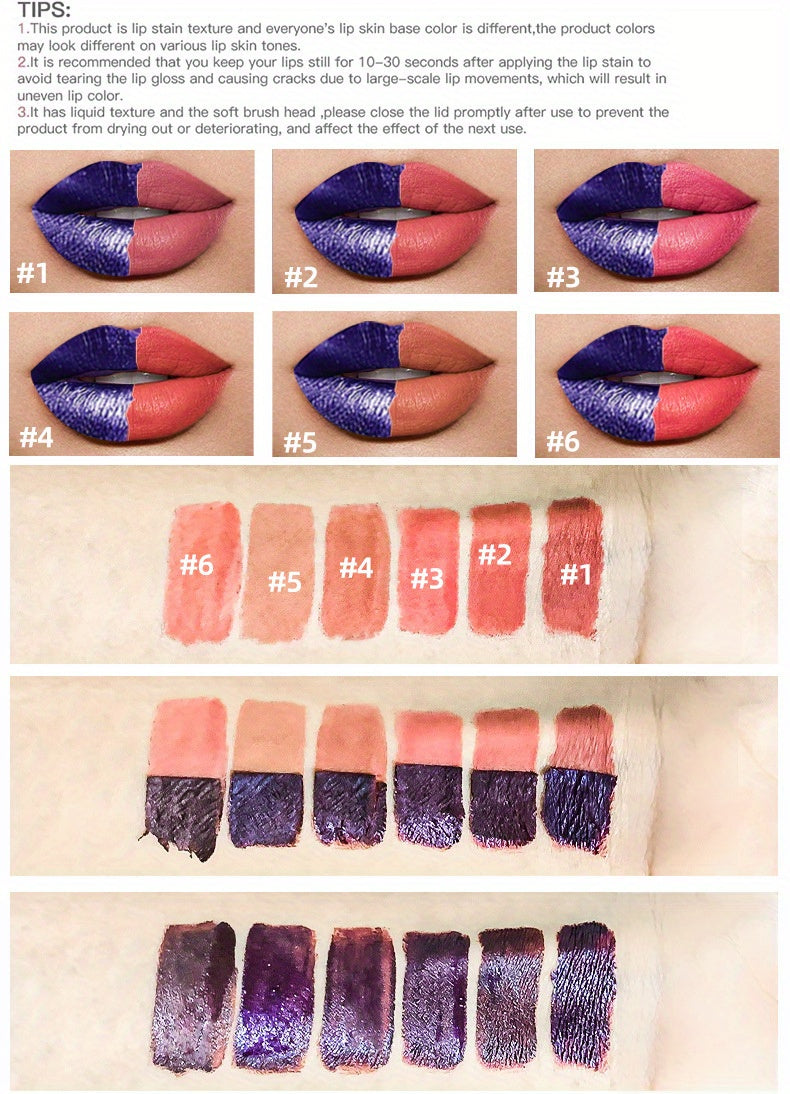 TIPS:
1.This product is lip stain texture and everyone's lip skin base color is different,the product colors may look different on various lip skin tones.
2.It is recommended that you keep your lips still for 10-30 seconds after applying the lip stain to avoid tearing the lip gloss and causing cracks due to large-scale lip movements, which will result in uneven lip color.
3.It has liquid texture and the soft brush head ,please close the lid promptly after use to prevent the product from drying out or deteriorating, and affect the effect of the next use.

#1

#2

#3

#4

#5

#6

#6 #5 #4 #3 #2 #1