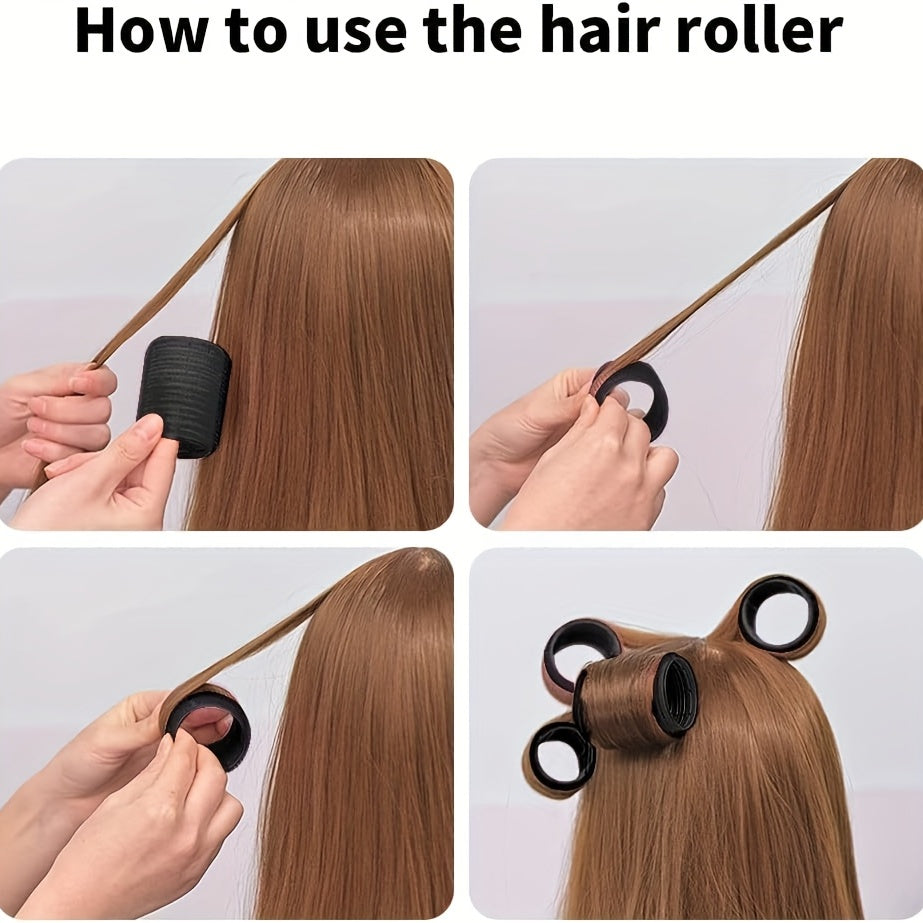 How to use the hair roller