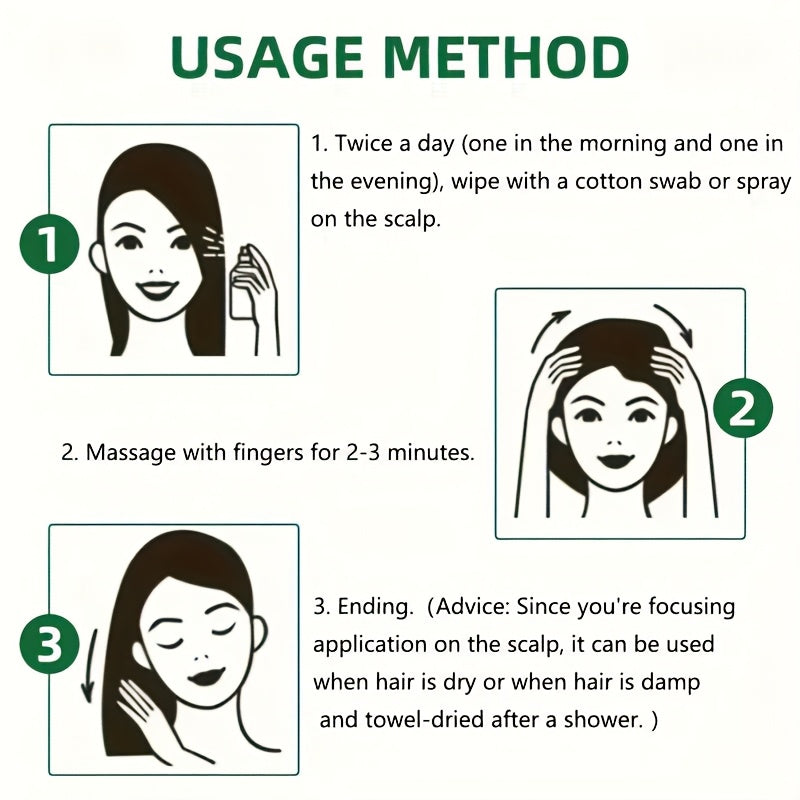 USAGE METHOD

1

1. Twice a day (one in the morning and one in the evening), wipe with a cotton swab or spray on the scalp.

2

2. Massage with fingers for 2-3 minutes.

3

3. Ending. (Advice: Since you're focusing application on the scalp, it can be used when hair is dry or when hair is damp and towel-dried after a shower. )