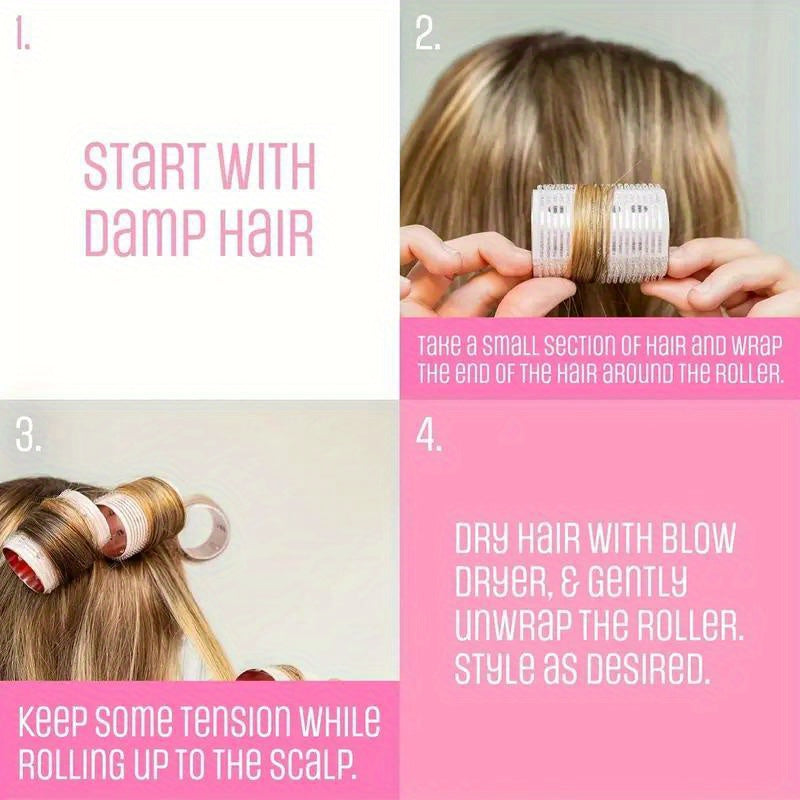 1.

START WITH DAMP HAIR

2.

TAKE A SMALL SECTION OF HAIR AND WRAP THE END OF THE HAIR AROUND THE ROLLER.

3.

KEEP SOME TENSION WHILE ROLLING UP TO THE SCALP.

4.

DRY HAIR WITH BLOW DRYER, & GENTLY UNWRAP THE ROLLER. STYLE AS DESIRED.