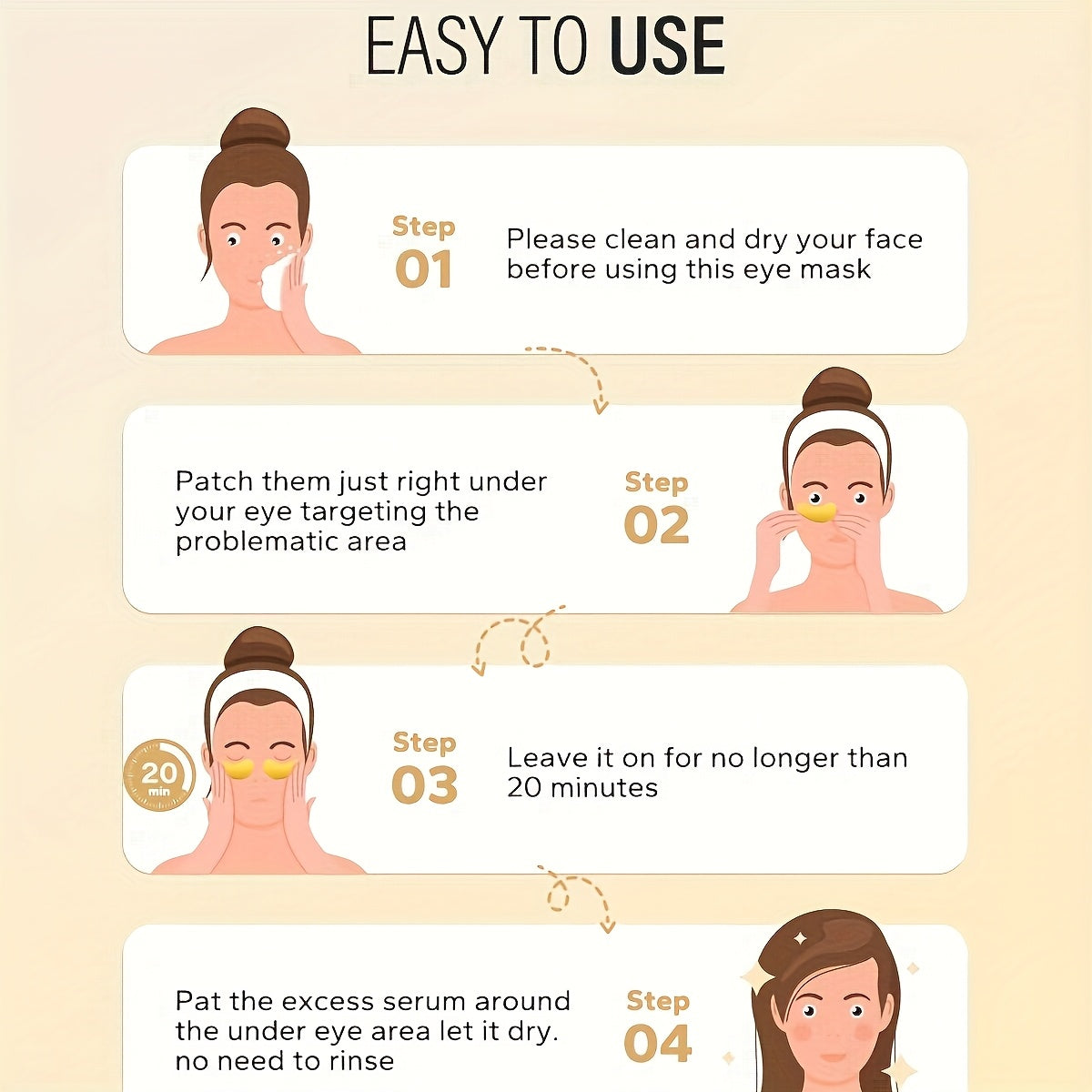 EASY TO USE

Step 01

Please clean and dry your face before using this eye mask

Patch them just right under your eye targeting the problematic area

Step 02

20 min

Step 03

Leave it on for no longer than 20 minutes

Pat the excess serum around the under eye area let it dry. no need to rinse

Step 04