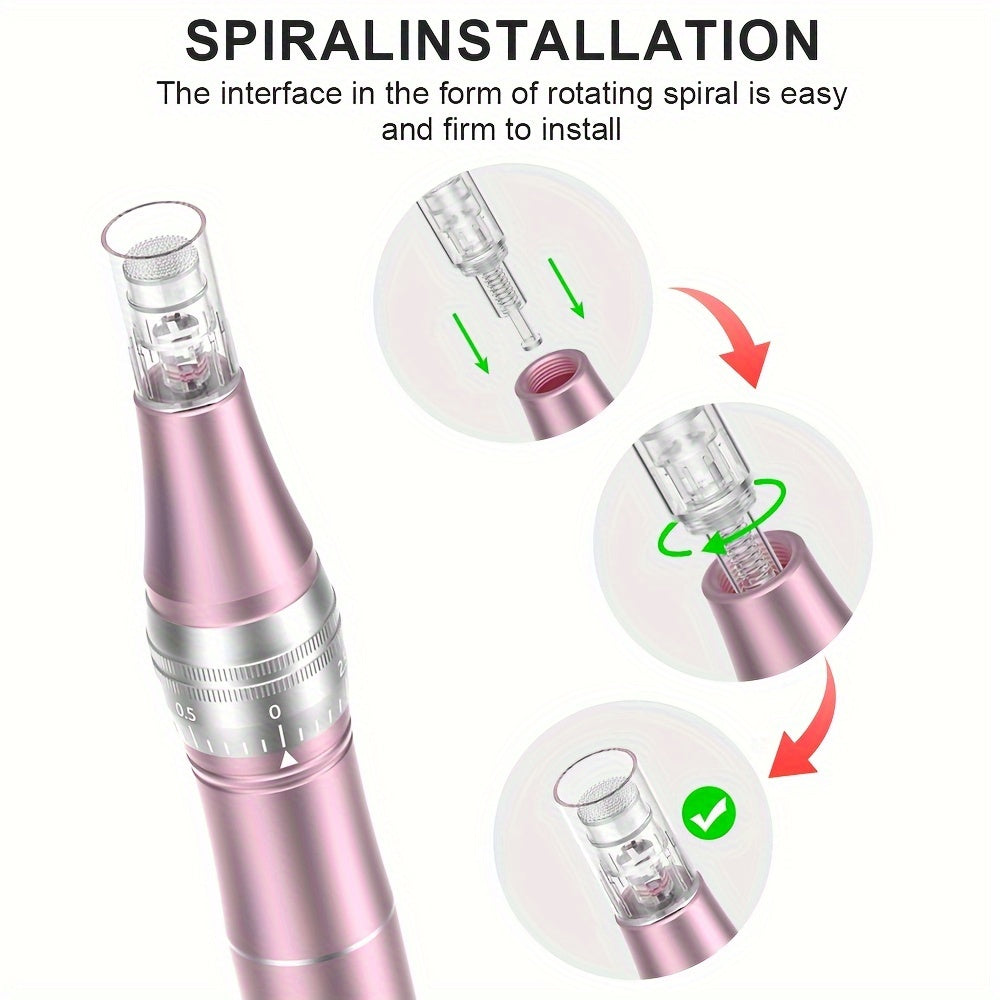 SPIRALINSTALLATION

The interface in the form of rotating spiral is easy and firm to install

0.5 0 2