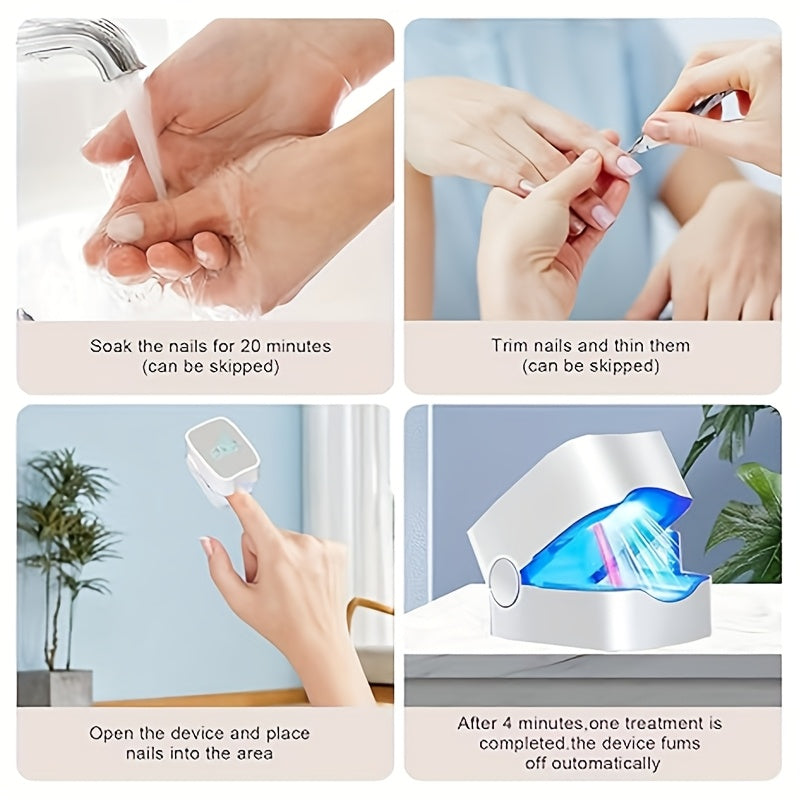 Soak the nails for 20 minutes
(can be skipped)

Trim nails and thin them
(can be skipped)

Open the device and place
nails into the area

After 4 minutes,one treatment is
completed,the device fums
off automatically